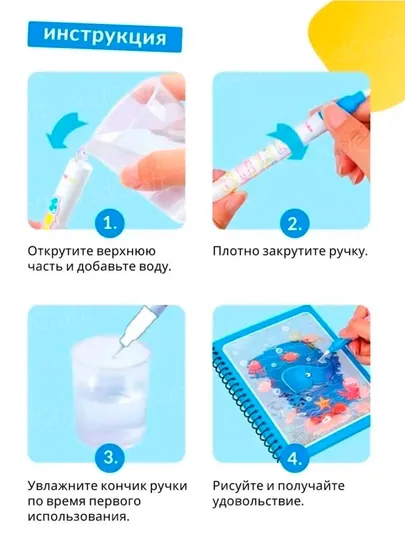 инструкция

1.

Открутите верхнюю часть и добавьте воду.

2.

Плотно закрутите ручку.

3.

Увлажните кончик ручки по время первого использования.

4.

Рисуйте и получайте удовольствие.