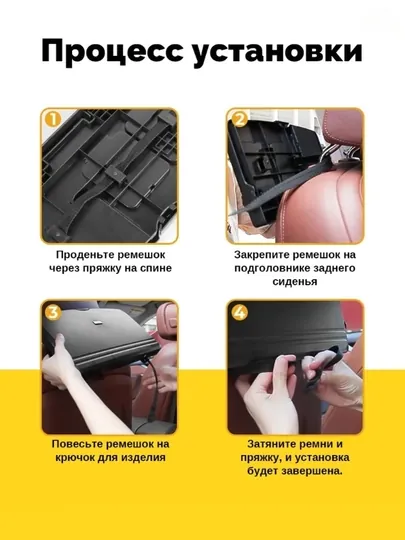 Процесс установки

1

Проденьте ремешок через пряжку на спине

2

Закрепите ремешок на подголовнике заднего сиденья

3

Повесьте ремешок на крючок для изделия

4

Затяните ремни и пряжку, и установка будет завершена.