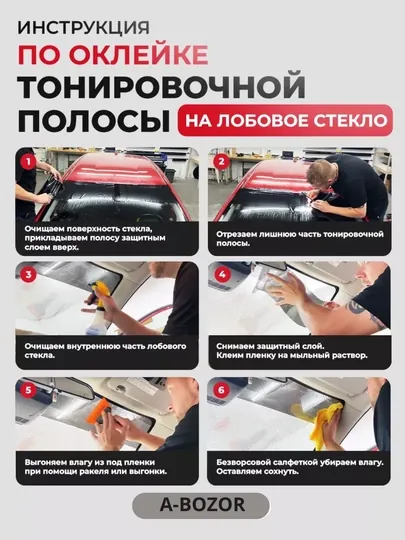 ИНСТРУКЦИЯ
ПО ОКЛЕЙКЕ
ТОНИРОВОЧНОЙ
ПОЛОСЫ НА ЛОБОВОЕ СТЕКЛО

1
Очищаем поверхность стекла, прикладываем полосу защитным слоем вверх.

2
Отрезаем лишнюю часть тонировочной полосы.

3
Очищаем внутреннюю часть лобового стекла.

4
Снимаем защитный слой. Клеим пленку на мыльный раствор.

5
Выгоняем влагу из под пленки при помощи ракеля или выгонки.

6
Безворсовой салфеткой убираем влагу. Оставляем сохнуть.

A-BOZOR