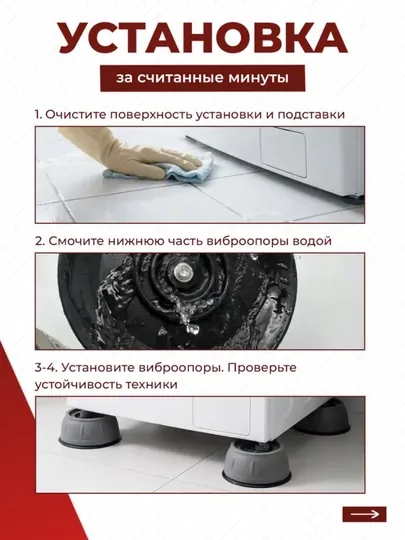 УСТАНОВКА

за считанные минуты

1. Очистите поверхность установки и подставки

2. Смочите нижнюю часть виброопоры водой

3-4. Установите виброопоры. Проверьте устойчивость техники