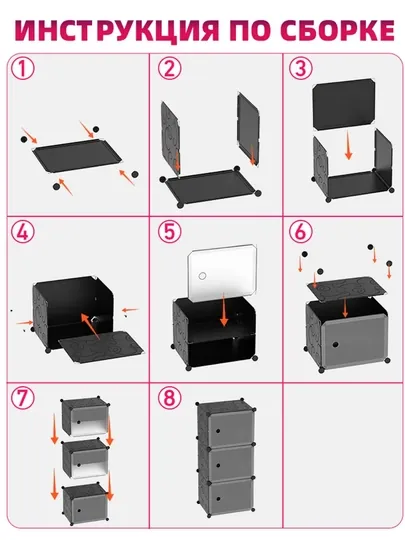 ИНСТРУКЦИЯ ПО СБОРКЕ

①

②

③

④

⑤

⑥

⑦

⑧